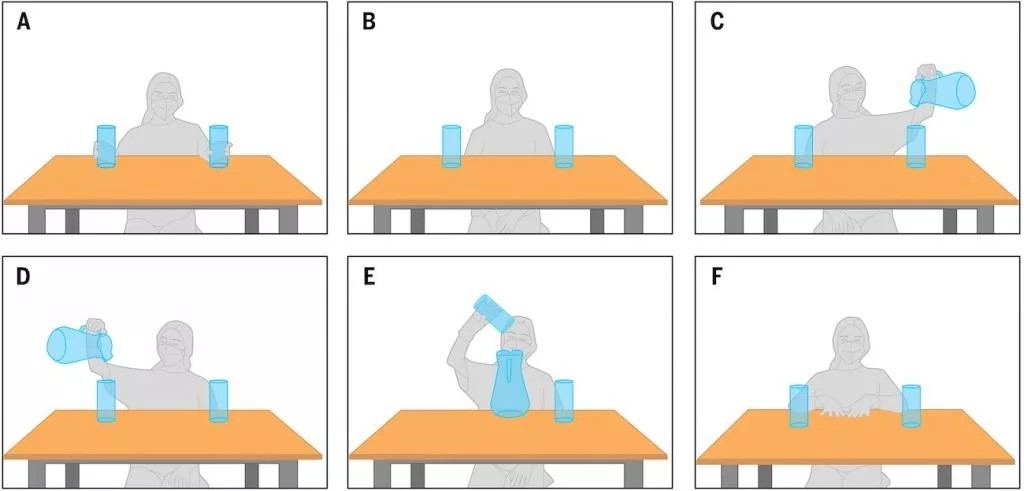 A

B

C

D

E

F